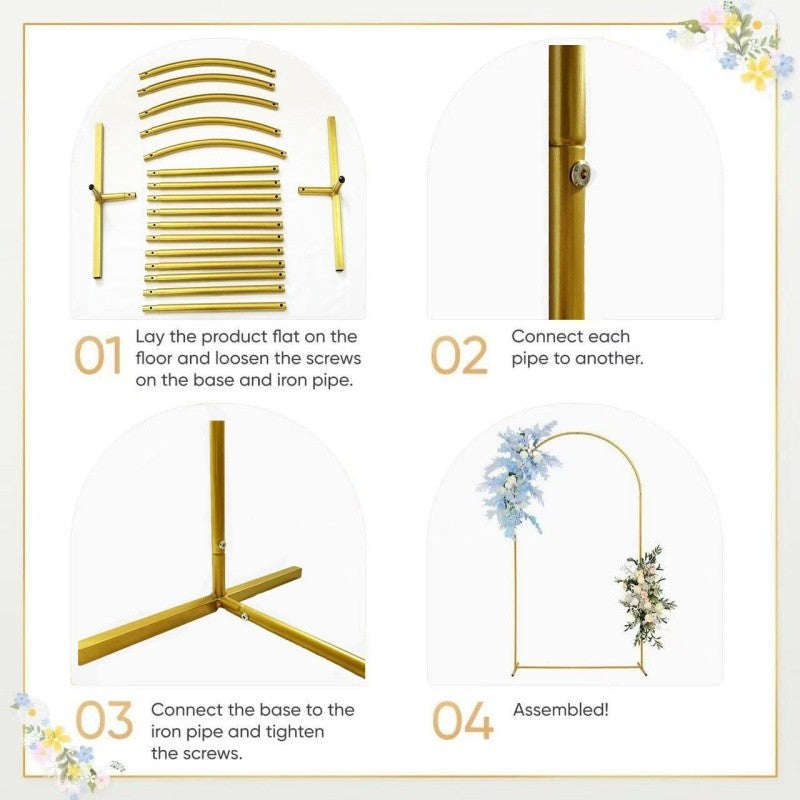 01 Lay the product flat on the floor and loosen the screws on the base and iron pipe.

02 Connect each pipe to another.

03 Connect the base to the iron pipe and tighten the screws.

04 Assembled!