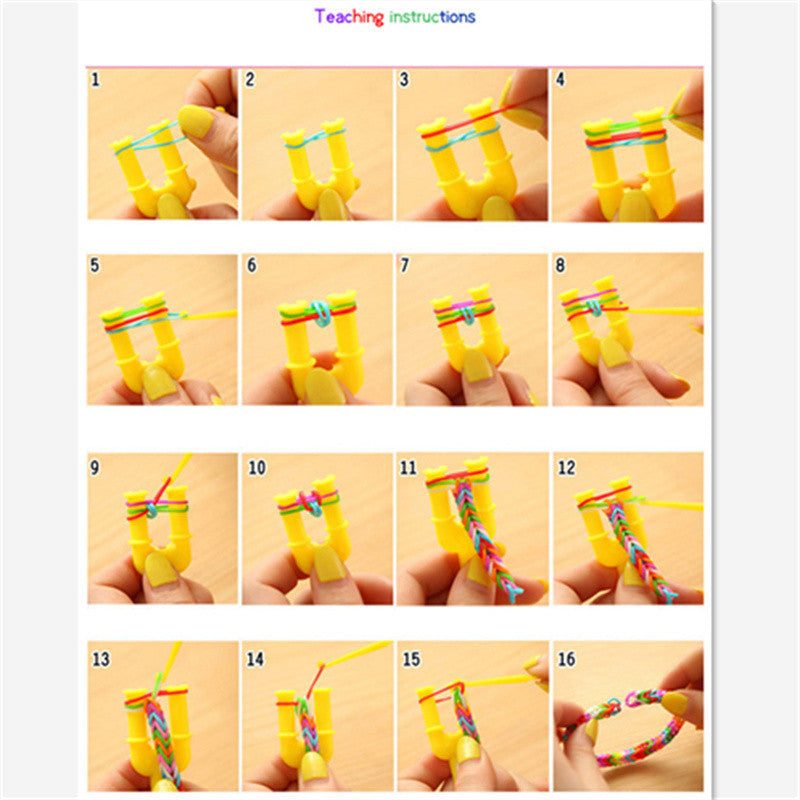 Teaching instructions

1

2

3

4

5

6

7

8

9

10

11

12

13

14

15

16