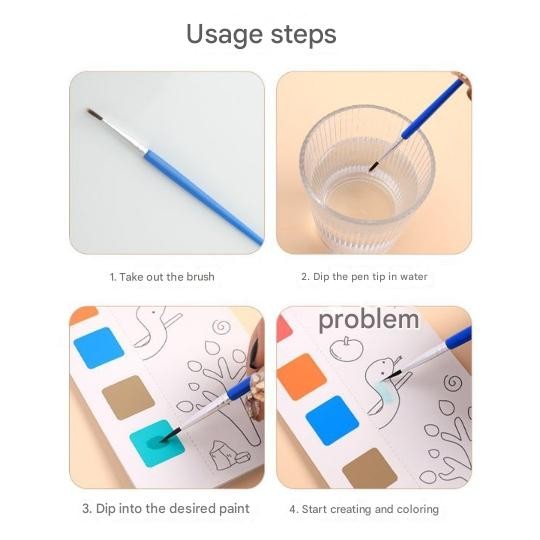 Usage steps

1. Take out the brush

2. Dip the pen tip in water

problem

3. Dip into the desired paint

4. Start creating and coloring