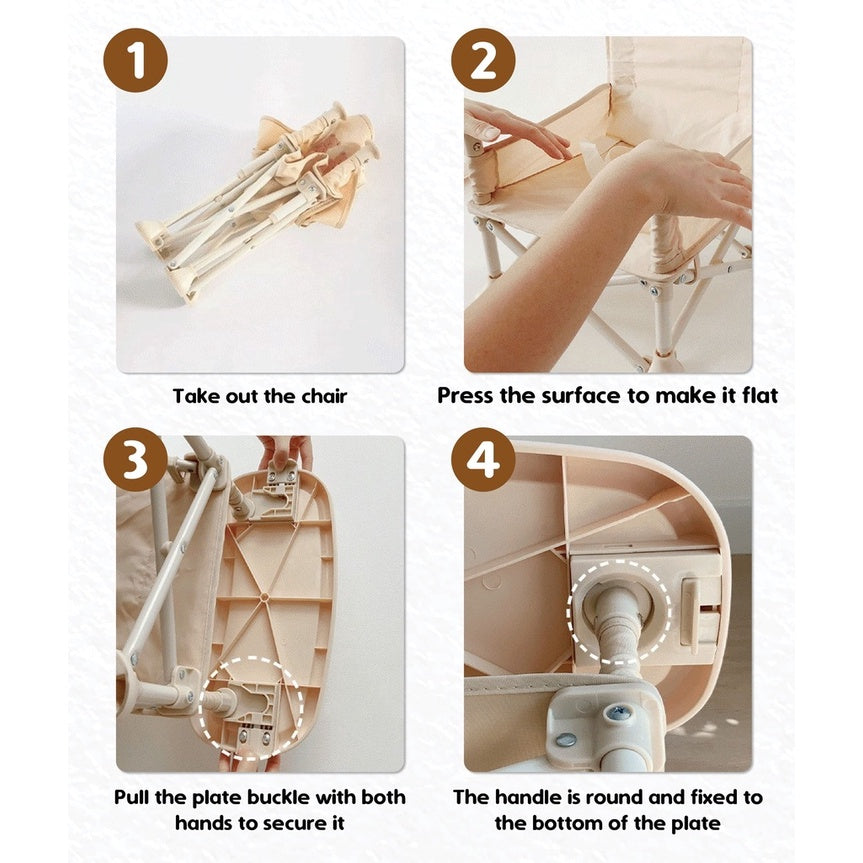 1

Take out the chair

2

Press the surface to make it flat

3

Pull the plate buckle with both hands to secure it

4

The handle is round and fixed to the bottom of the plate