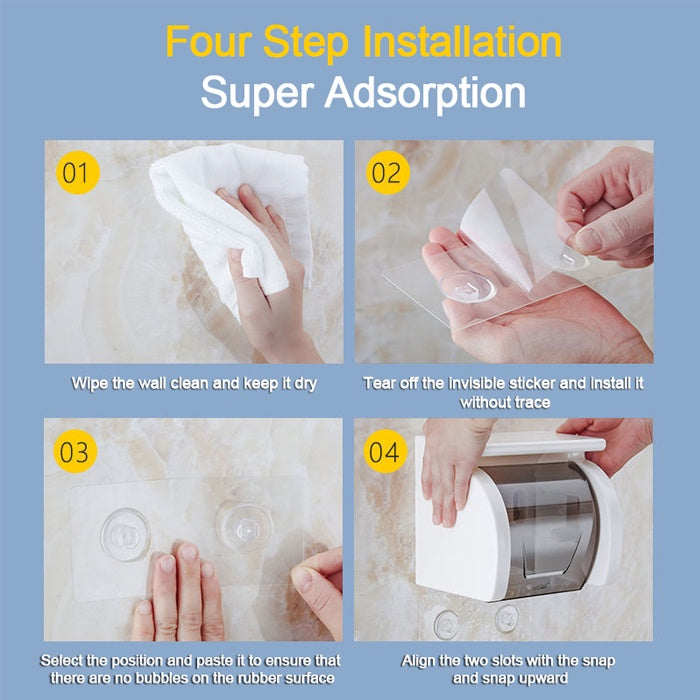 Four Step Installation
Super Adsorption

01

Wipe the wall clean and keep it dry

02

Tear off the invisible sticker and install it without trace

03

Select the position and paste it to ensure that there are no bubbles on the rubber surface

04

Align the two slots with the snap and snap upward